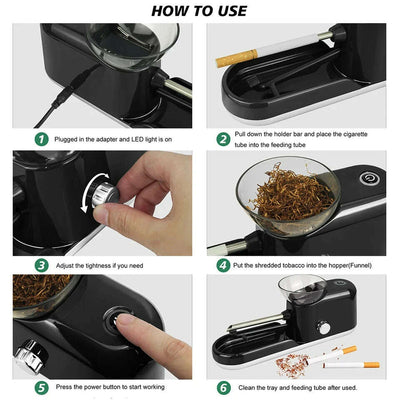 HOW TO USE

1 Plugged in the adapter and LED light is on

2 Pull down the holder bar and place the cigarette tube into the feeding tube

3 Adjust the tightness if you need

4 Put the shredded tobacco into the hopper(Funnel)

5 Press the power button to start working

6 Clean the tray and feeding tube after used.